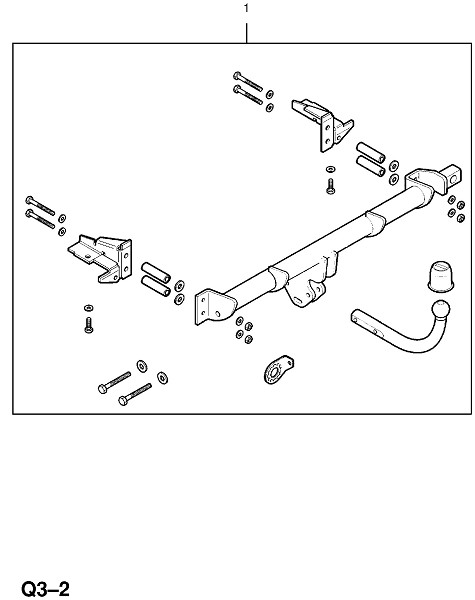 1

Q3–2