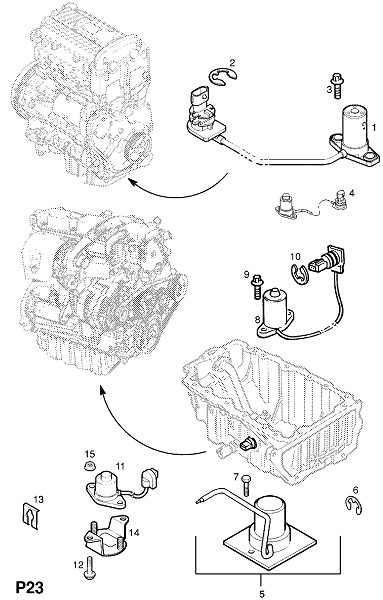 2
3
1
4
10
9
8
15
11
7
6
13
14
12
5
P23