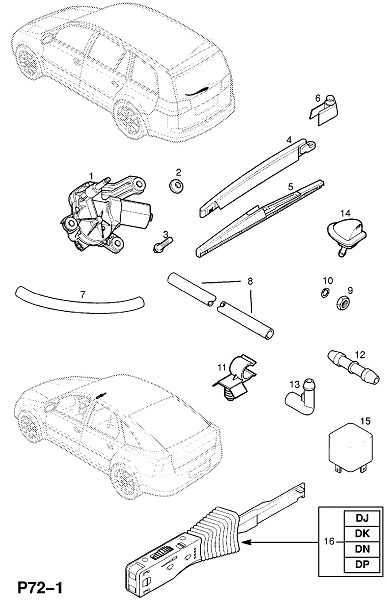 6
4
1
2
5
14
3
7
8
10
9
11
12
13
15
16
DJ
DK
DN
DP
P72–1