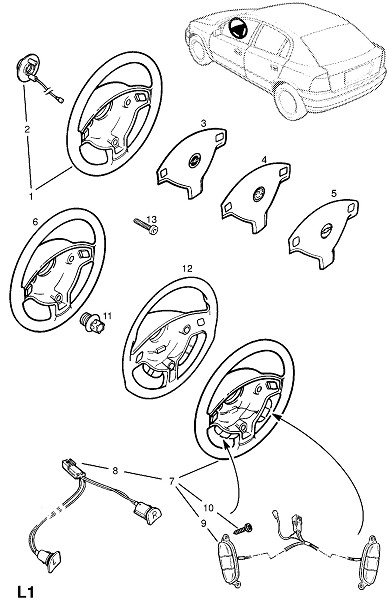 2
1
3
4
5
6
13
12
11
8
7
10
9
L1