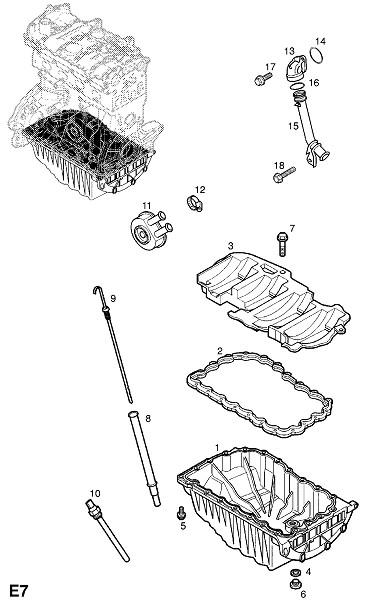 14
13
17
16
15
18
12
11
7
3
9
2
8
1
10
5
4
6
E7