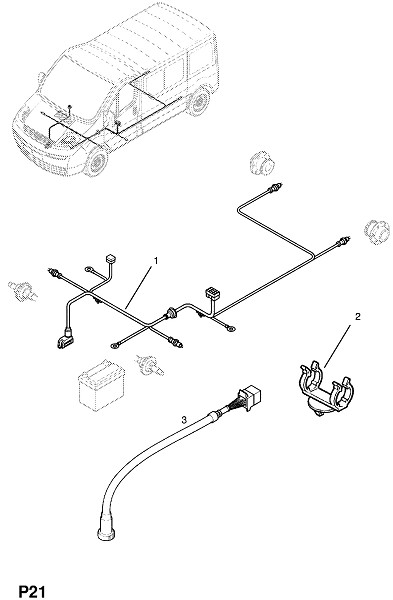 1
2
3
P21