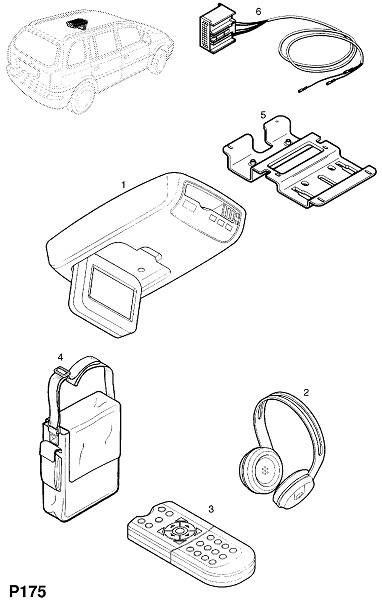 6

5

1

4

2

3

P175