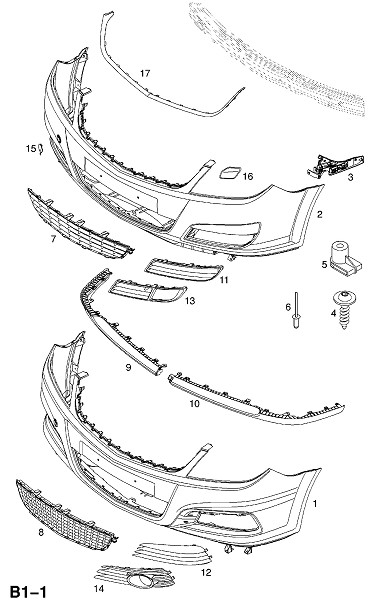 17
15
16
3
2
7
5
11
13
6
4
9
10
1
8
12
14
B1–1