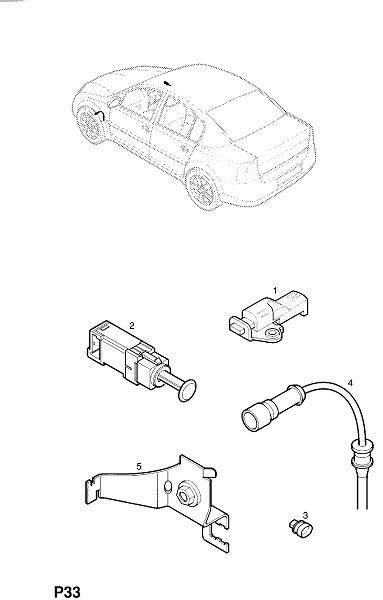 1

2

4

5

3

P33