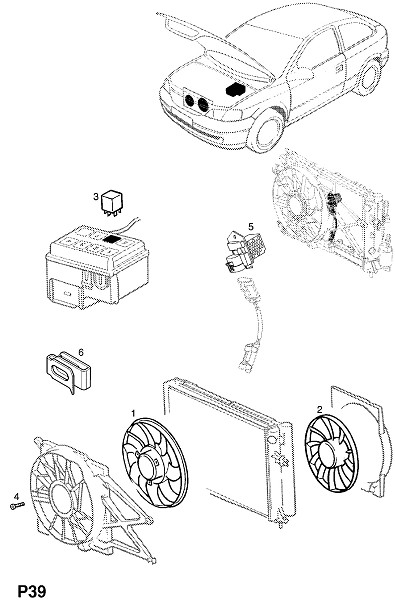 3

5

6

1

2

4

P39