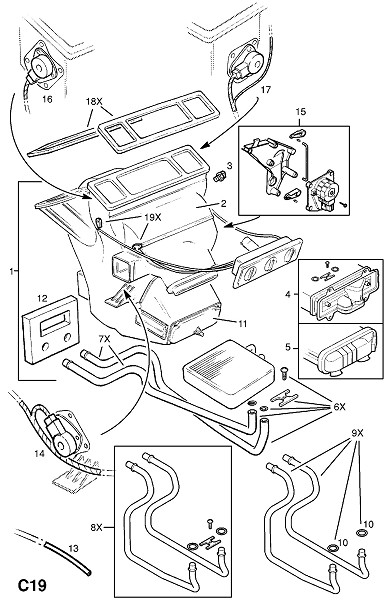 16
18X
17
15
3
2
19X
1
12
4
11
5
7X
6X
14
9X
8X
10
10
13
C19