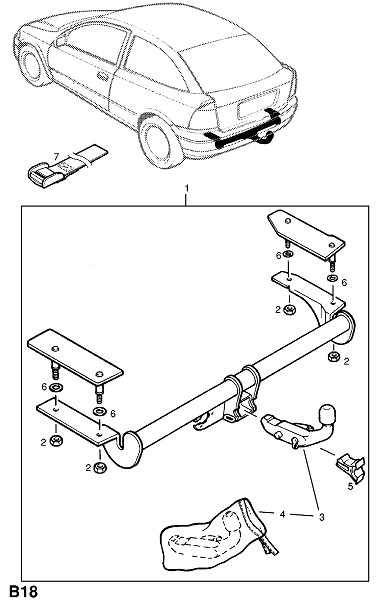 7
1
6
6
2
2
6
6
2
2
5
4
3
B18