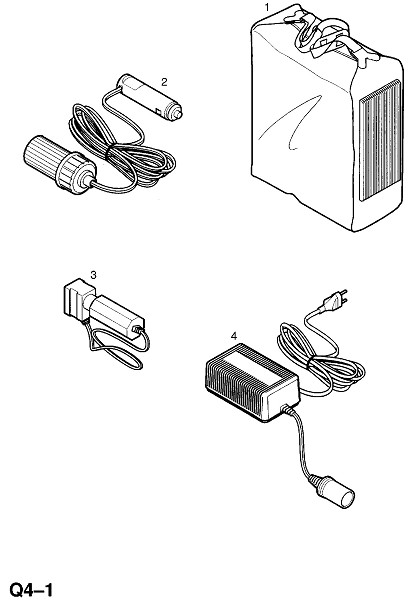 1
2
3
4
Q4–1