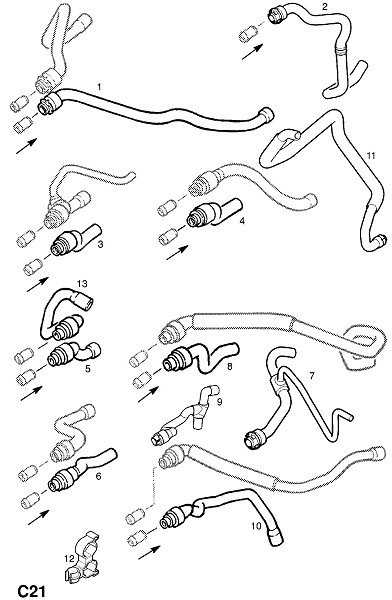 2

1

11

4

3

13

5

8

7

9

6

10

12

C21