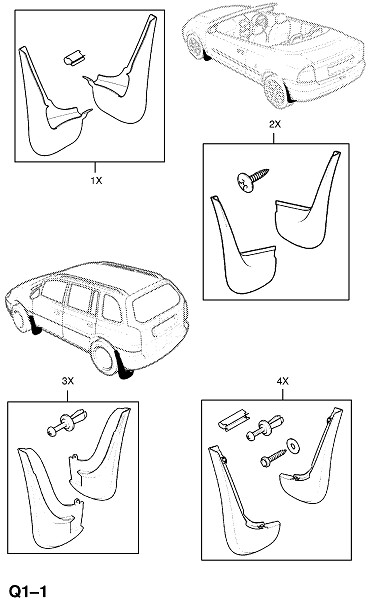 1X

2X

3X

4X

Q1–1