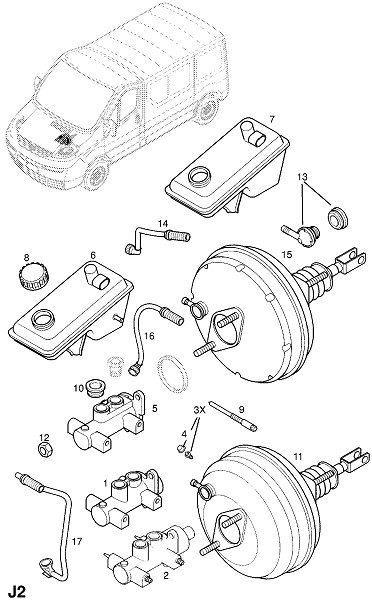 7
13
14
8
6
15
16
10
5
3X
9
4
12
11
1
17
2
J2