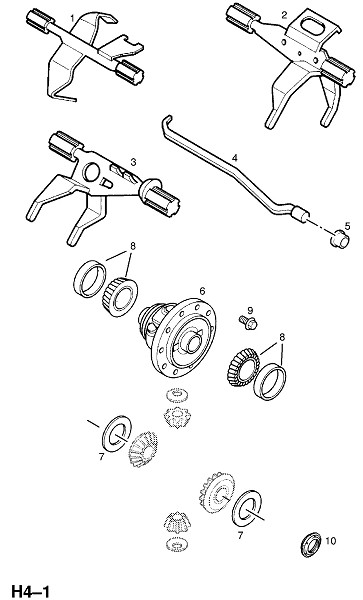 1
2
3
4
5
8
6
9
8
7
7
10
H4–1