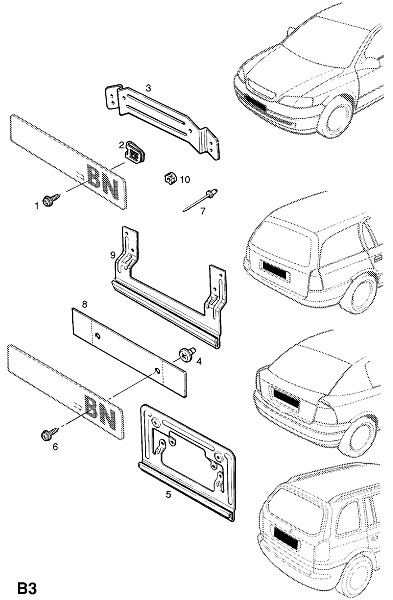 3
2
BN
10
1
7
9
8
4
BN
6
5
B3