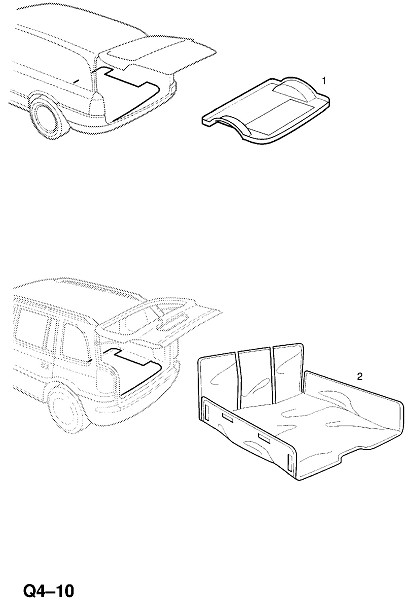 1

2

Q4–10