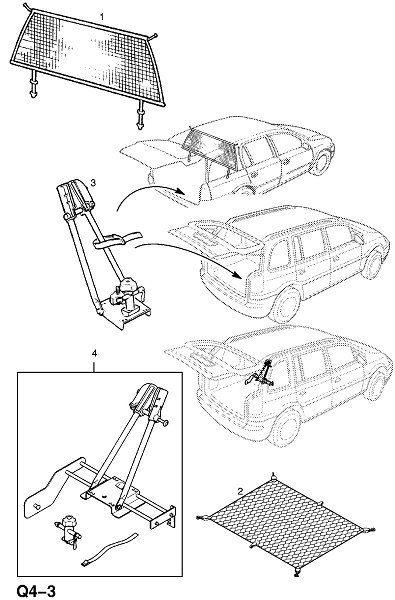 1

3

4

2

Q4–3