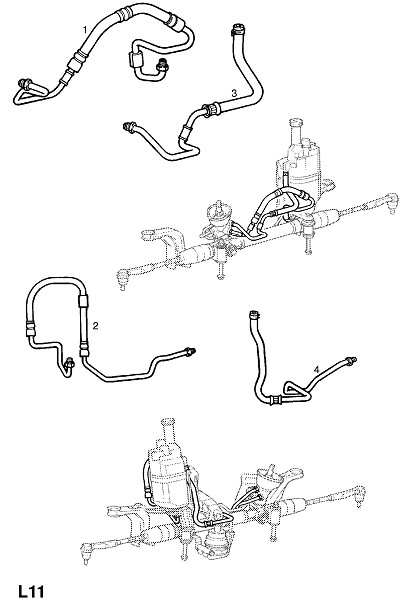 1
3
2
4
L11