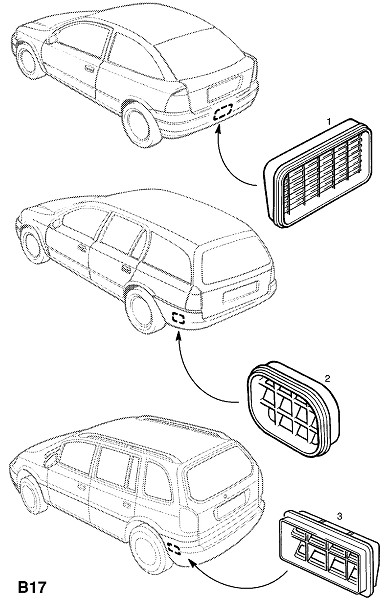 1

2

3

B17