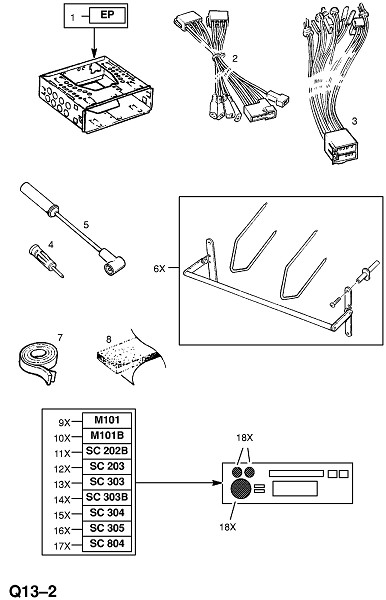 1 EP

2

3

5

4

6X

7

8

9X M101
10X M101B
11X SC 202B
12X SC 203
13X SC 303
14X SC 303B
15X SC 304
16X SC 305
17X SC 804

18X

18X

Q13–2