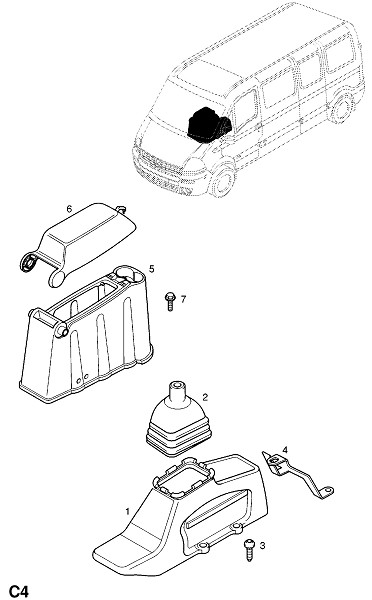 6
5
7
2
4
1
3
C4