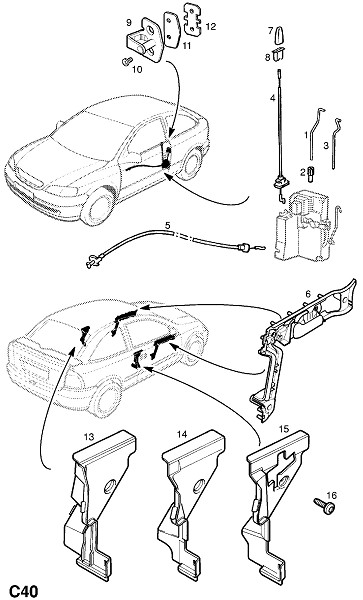 9
12
11
10
7
8
4
1
3
2
5
6
13
14
15
16
C40