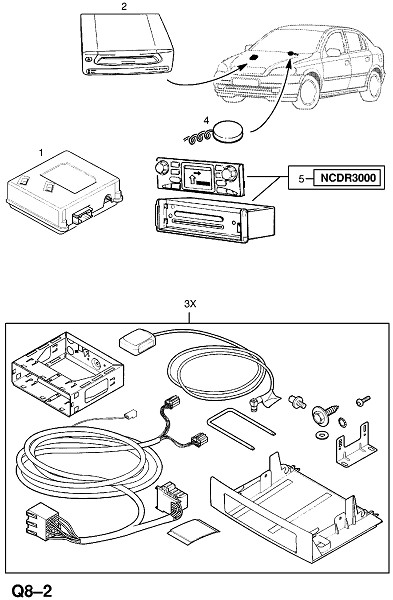 2

4

1

5 NCDR3000

3X

Q8–2