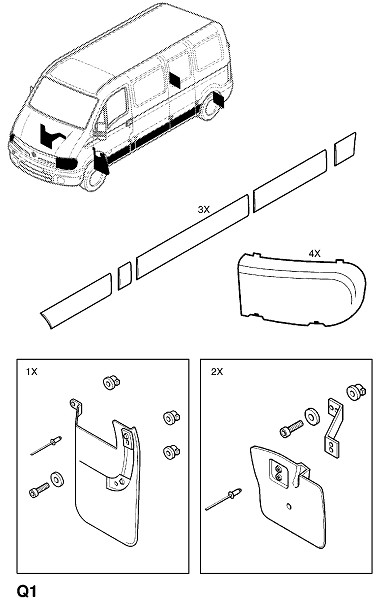 3X

4X

1X

2X

Q1