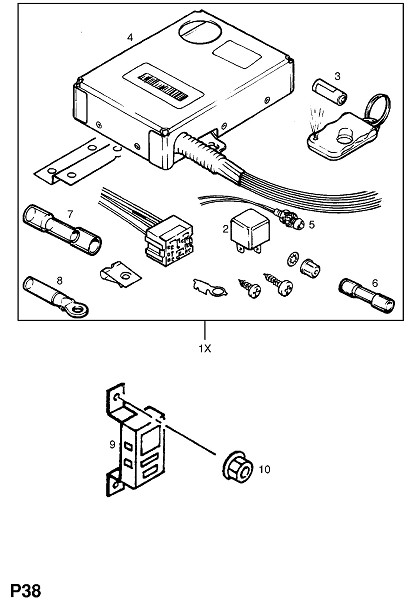 4
3
7
2
5
8
6
1X
9
10
P38