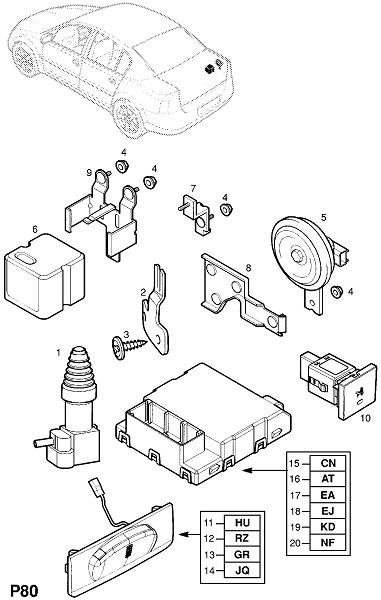 4
9
4
7
4
5
6
8
2
4
3
1
10
15 CN
16 AT
17 EA
18 EJ
19 KD
20 NF
11 HU
12 RZ
13 GR
14 JQ
P80