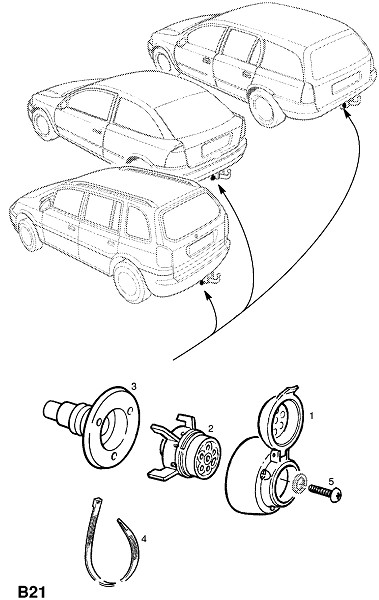 3
2
1
5
4
B21