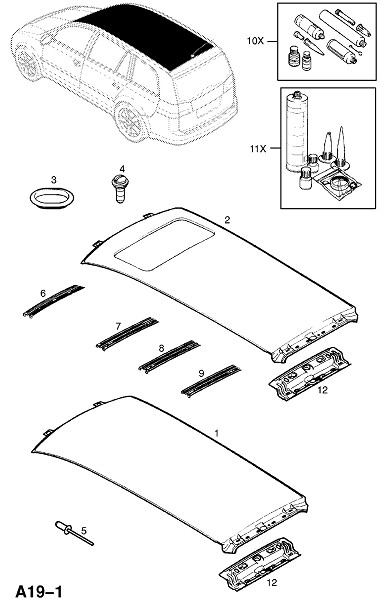 10X

11X

3

4

2

6

7

8

9

12

1

5

12

A19–1