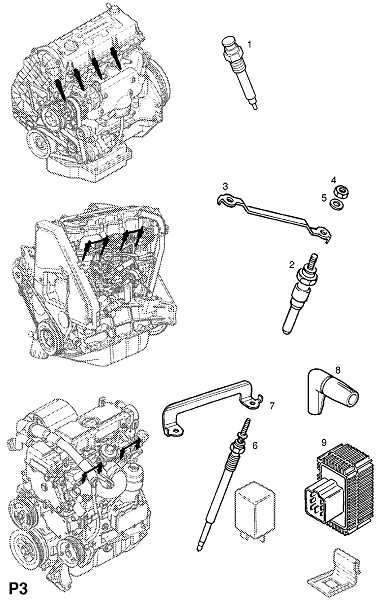 1

3

4

5

2

8

7

6

9

P3