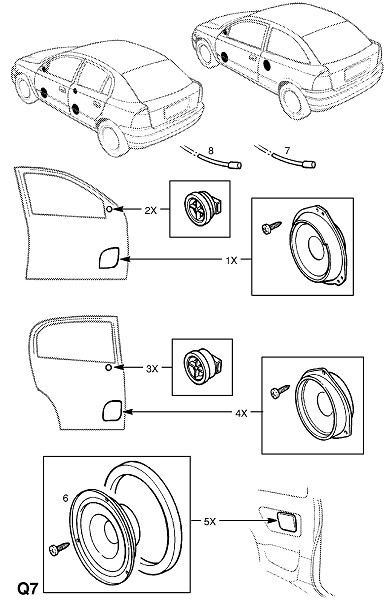 8
7
2X
1X
3X
4X
6
5X
Q7