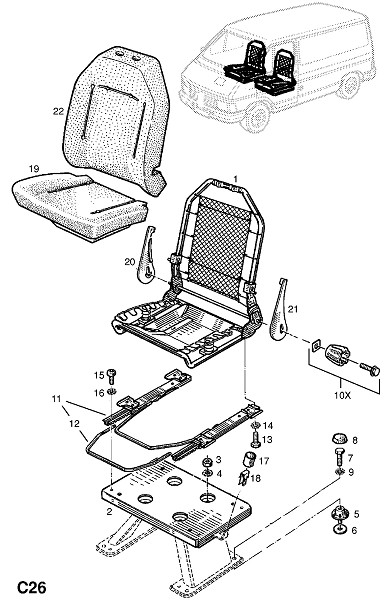 22
19
1
20
21
10X
15
16
11
12
14
13
8
7
9
3
4
17
18
2
5
6
C26