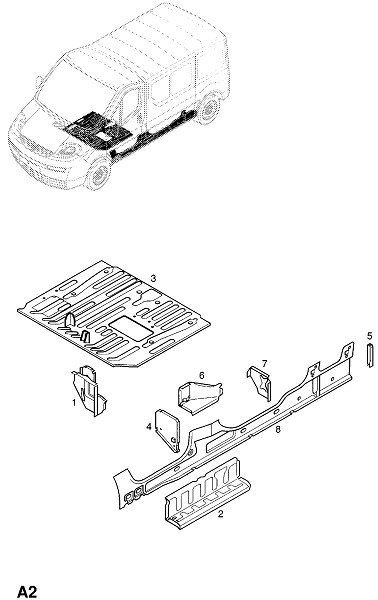 3
5
7
6
1
4
8
2
A2