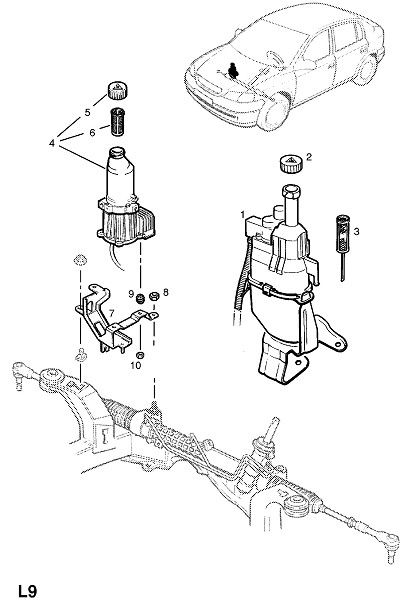 5
6
4
2
1
3
9
8
7
10
L9