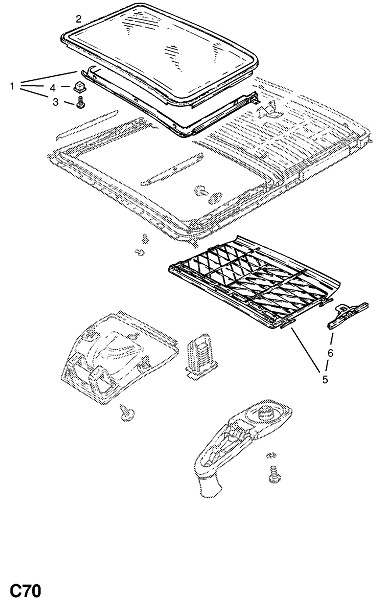 2
1
4
3
6
5
C70