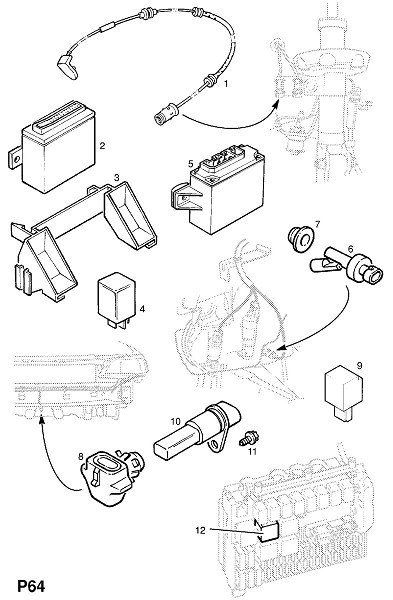 1
2
3
5
7
6
4
9
10
11
8
12
P64