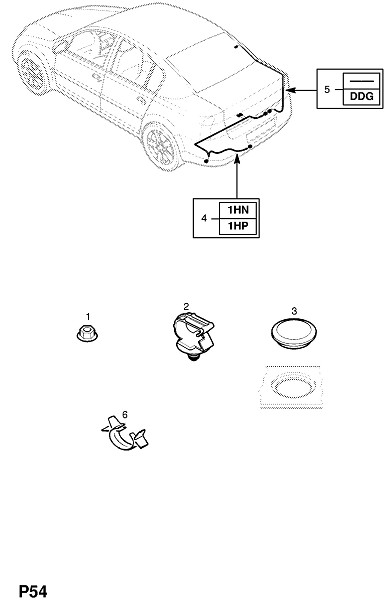 5
DDG

4
1HN
1HP

1
2
3
6

P54