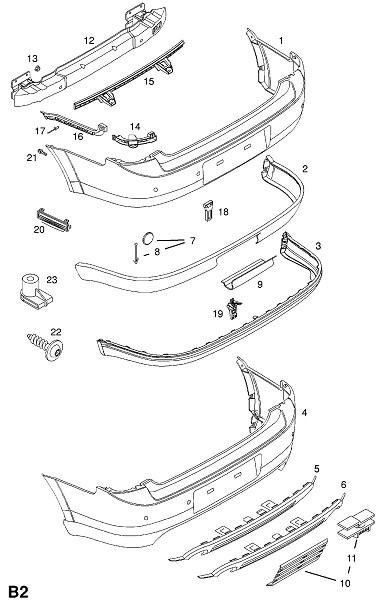 12
1
13
15
17
16
14
21
2
18
20
7
8
3
23
9
19
22
4
5
6
11
10
B2