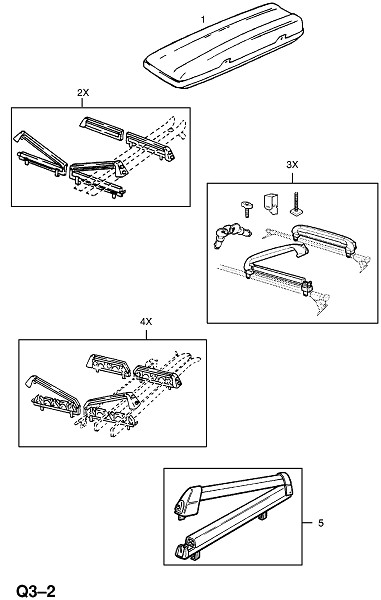 1

2X

3X

4X

5

Q3–2