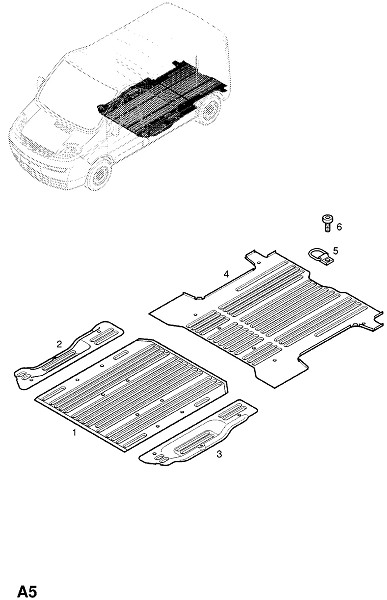 6
5
4
2
1
3
A5