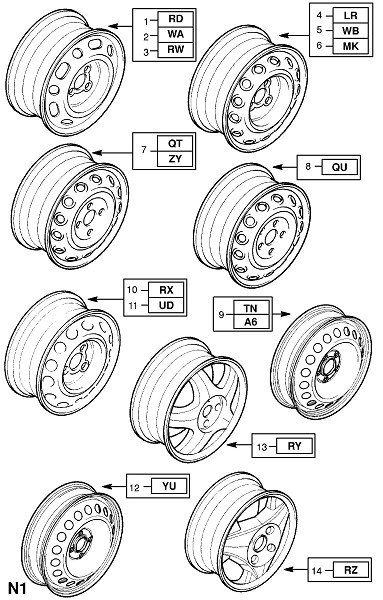 1 RD
2 WA
3 RW

4 LR
5 WB
6 MK

7 QT
ZY

8 QU

10 RX
11 UD

9 TN
A6

13 RY

12 YU

14 RZ

N1