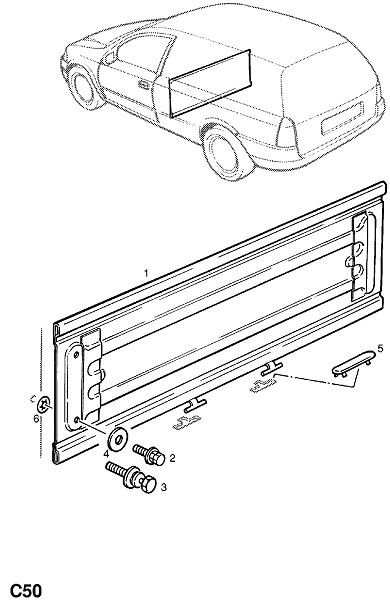 1
5
6
4
2
3
C50