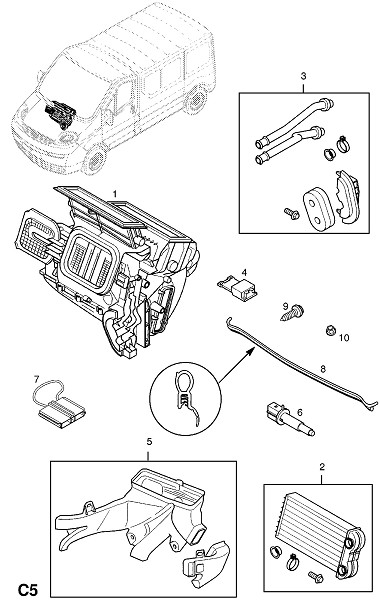 3

1

4

9

10

8

7

6

5

2

C5