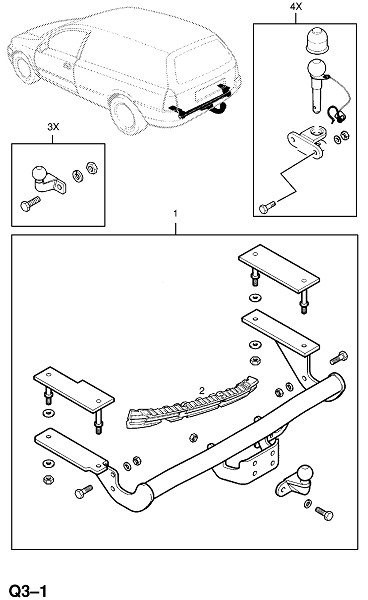 4X

3X

1

2

Q3–1