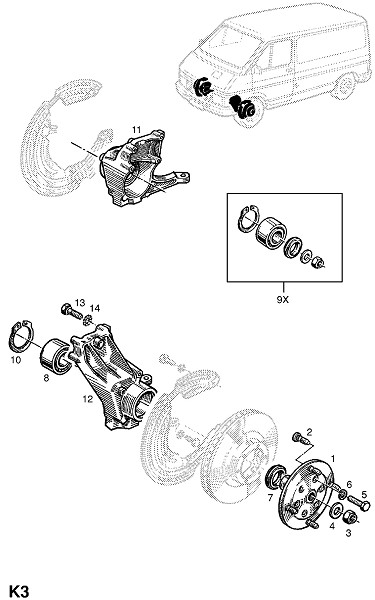 11

9X

13
14
10
8
12

2
1
6
5
7
4
3

K3