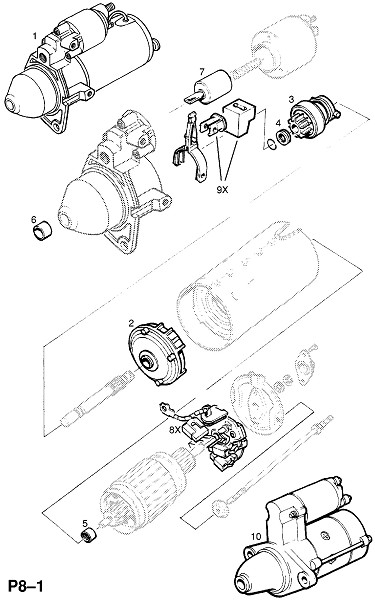 1
7
3
4
9X
6
2
8X
5
10
P8–1