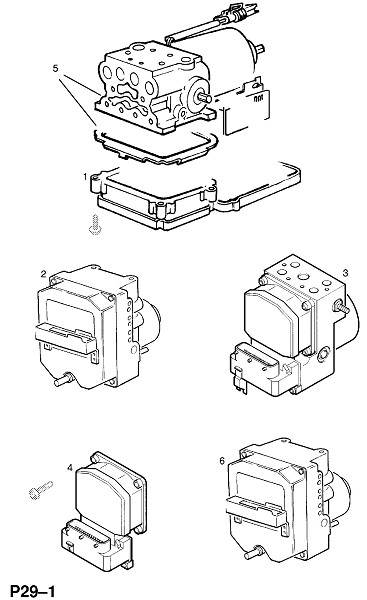 5

1

2

3

4

6

P29–1