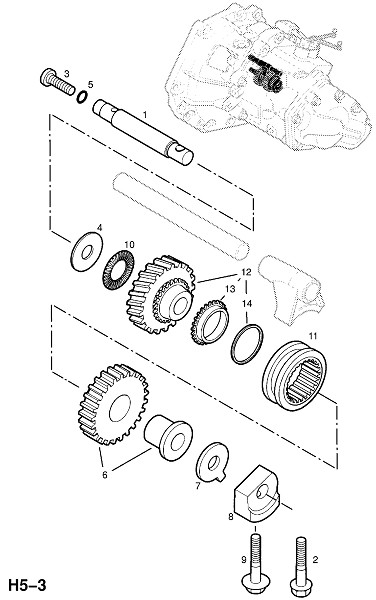 3
5
1
4
10
12
13
14
11
6
7
8
9
2
H5–3